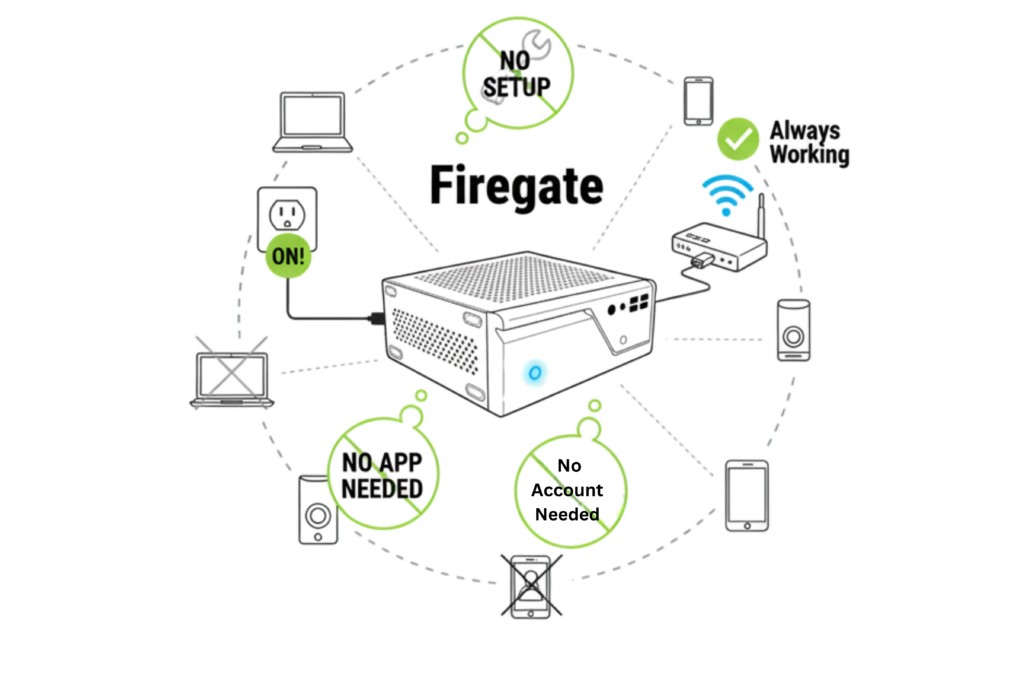 NO SETUP

Always Working

Firegate

ON!

NO APP NEEDED

No Account Needed